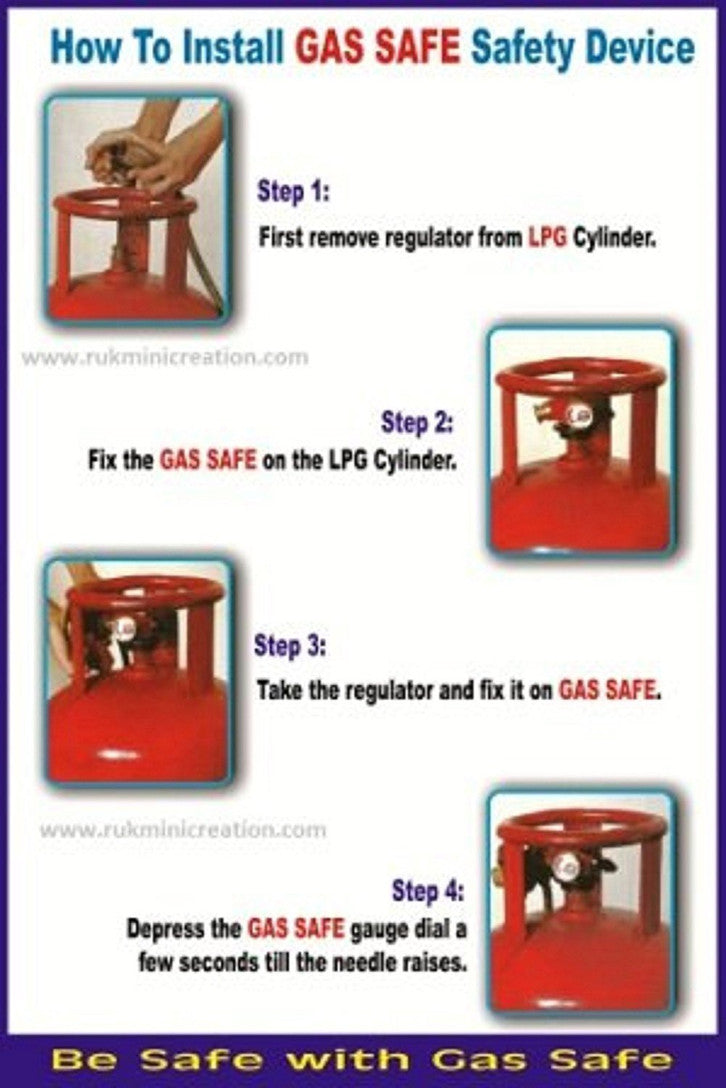 How To Install GAS SAFE Safety Device

Step 1:
First remove regulator from LPG Cylinder.

www.rukminicreation.com

Step 2:
Fix the GAS SAFE on the LPG Cylinder.

Step 3:
Take the regulator and fix it on GAS SAFE.

www.rukminicreation.com

Step 4:
Depress the GAS SAFE gauge dial a few seconds till the needle raises.

Be Safe with Gas Safe